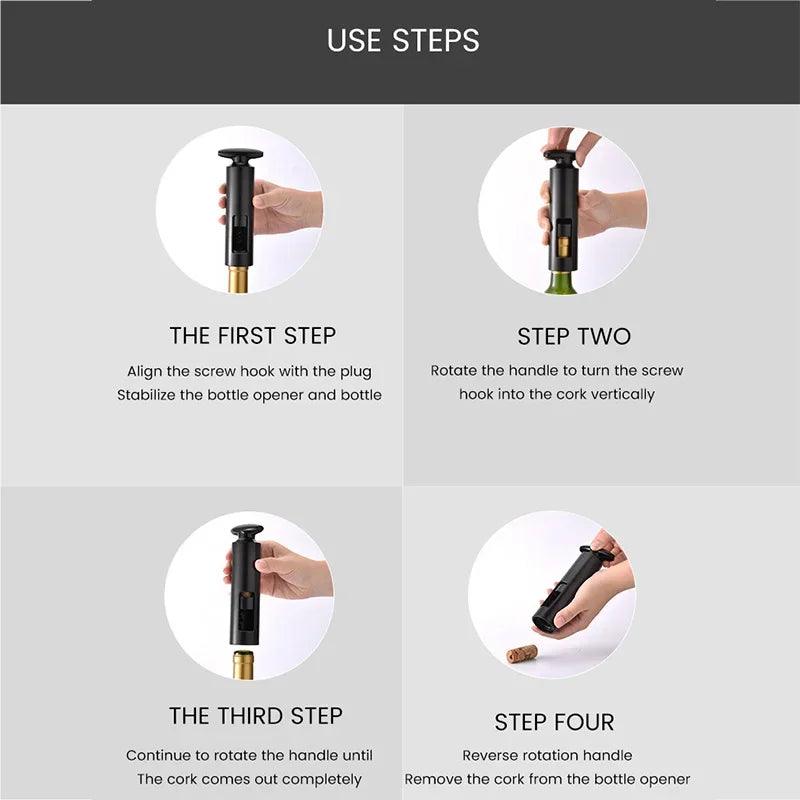 USE STEPS

THE FIRST STEP

Align the screw hook with the plug
Stabilize the bottle opener and bottle

STEP TWO

Rotate the handle to turn the screw hook into the cork vertically

THE THIRD STEP

Continue to rotate the handle until
The cork comes out completely

STEP FOUR

Reverse rotation handle
Remove the cork from the bottle opener